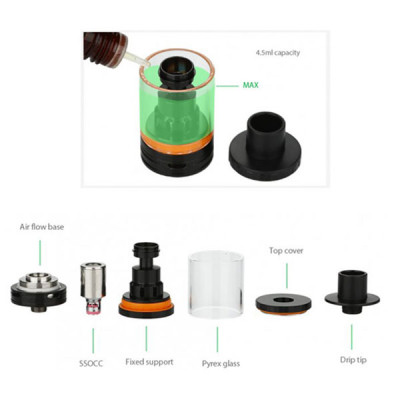 4.5ml capacity

MAX

Air flow base

Top cover

SSOCC

Fixed support

Pyrex glass

Drip tip