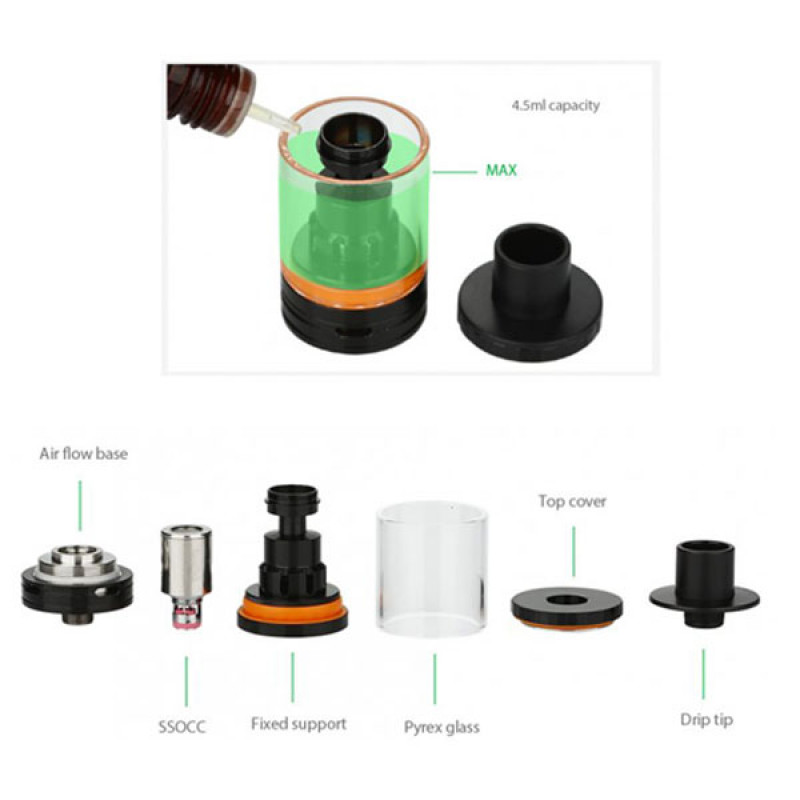 4.5ml capacity

MAX

Air flow base

Top cover

SSOCC

Fixed support

Pyrex glass

Drip tip